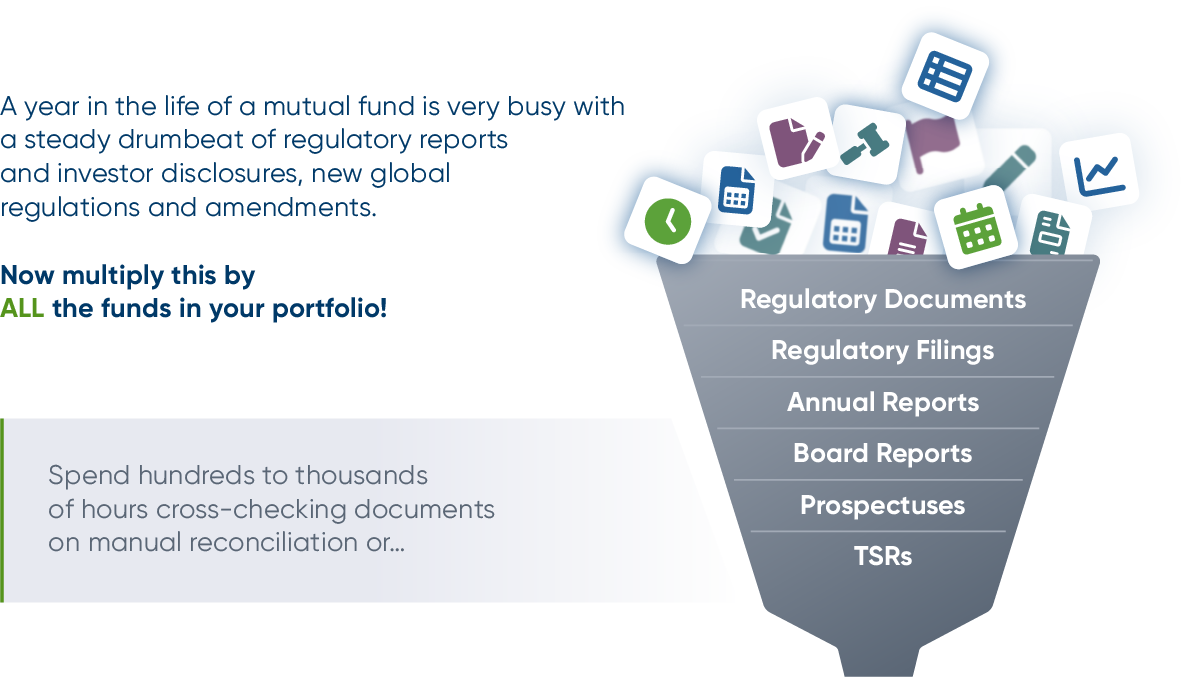 A year in the life of a mutual fund is very busy with a steady drumbeat of regulatory reports and investor disclosures, new global regulations and amendments.

Now multiply this by ALL the funds in your portfolio!

Spend hundreds to thousands of hours cross-checking documents on manual reconciliation or...

Regulatory Documents
Regulatory Filings
Annual Reports
Board Reports
Prospectuses
TSRs