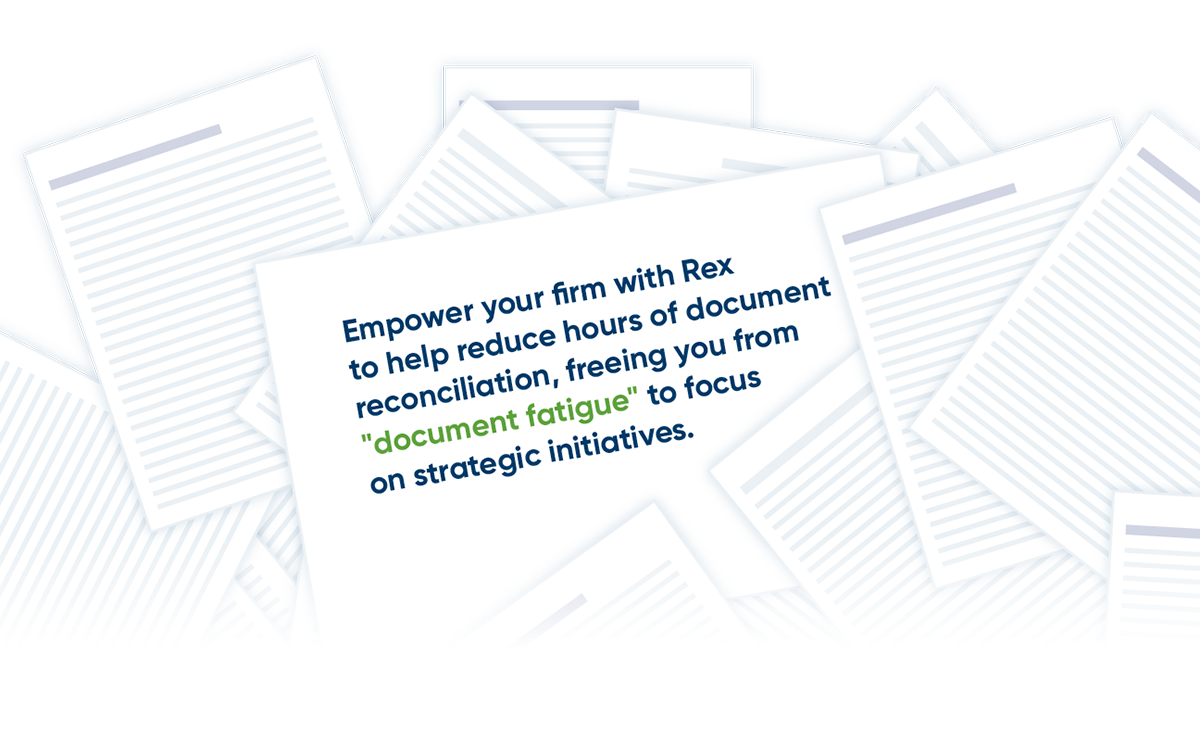 Empower your firm with Rex to help reduce hours of document reconciliation, freeing you from "document fatigue" to focus on strategic initiatives.