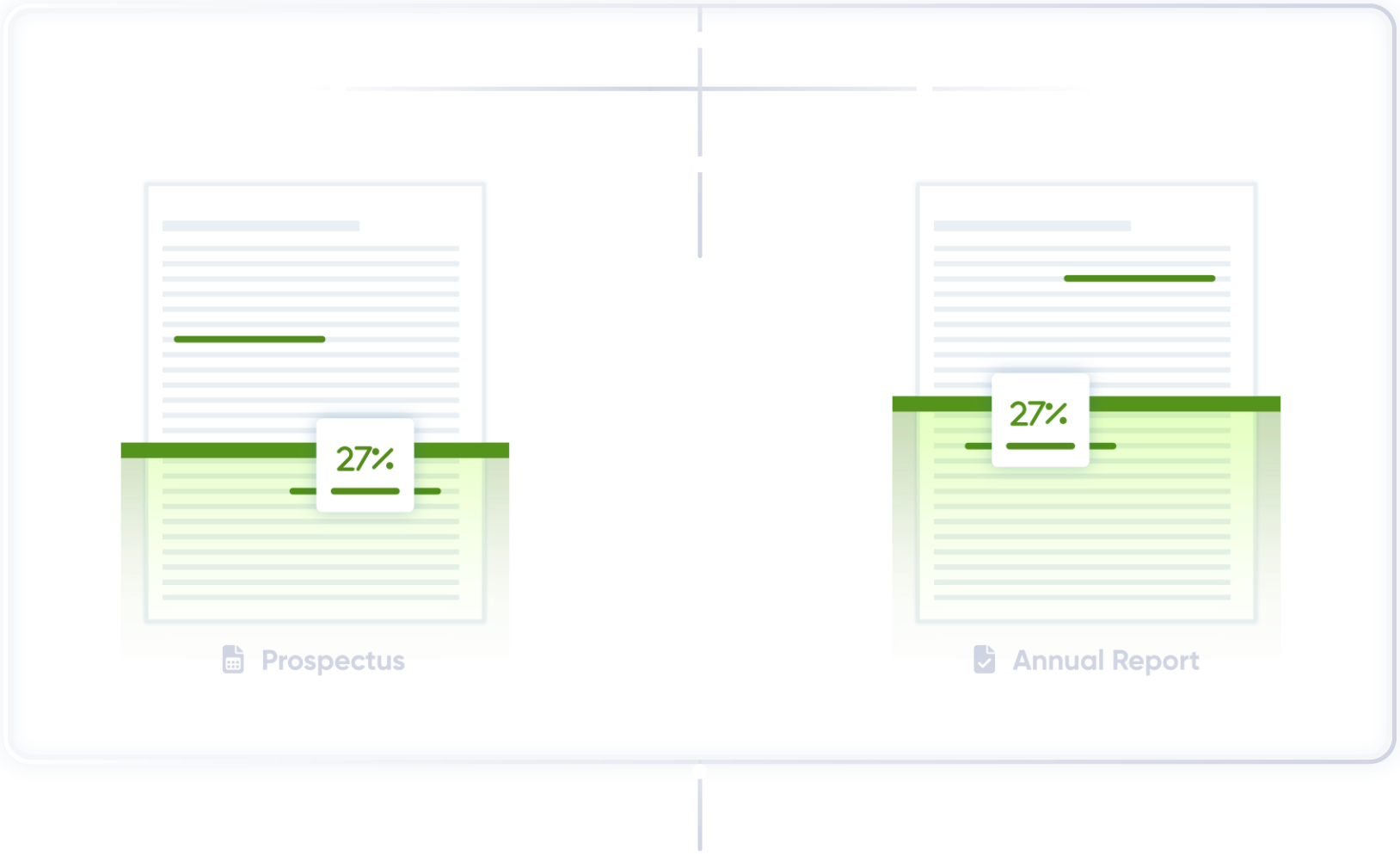 27%

Prospectus

27%

Annual Report